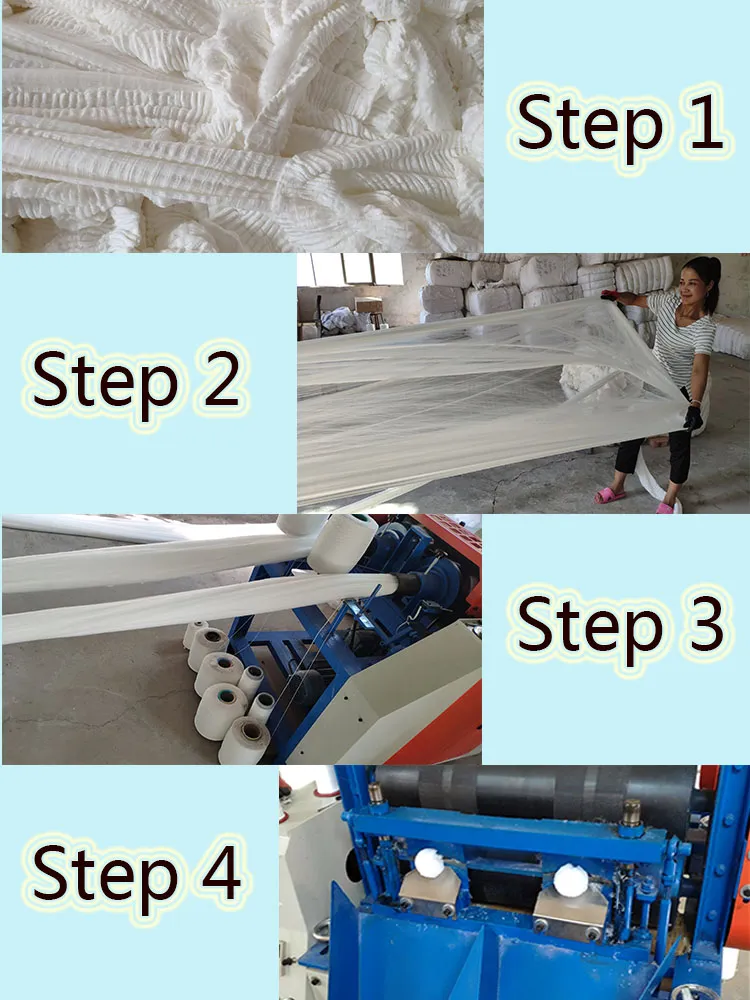 Step 1

Step 2

Step 3

Step 4